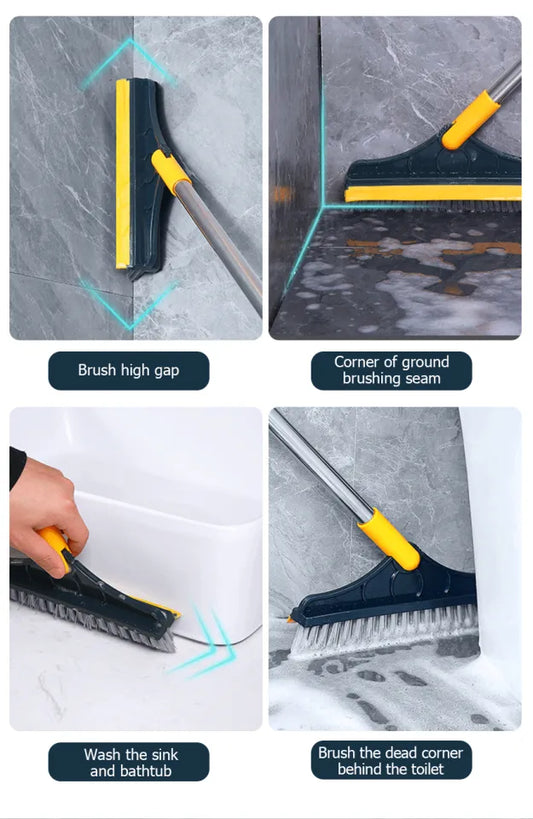 Brush high gap

Corner of ground brushing seam

Wash the sink and bathtub

Brush the dead corner behind the toilet