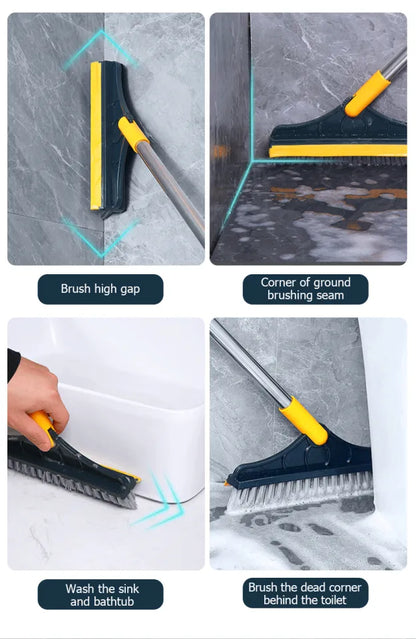 Brush high gap

Corner of ground brushing seam

Wash the sink and bathtub

Brush the dead corner behind the toilet