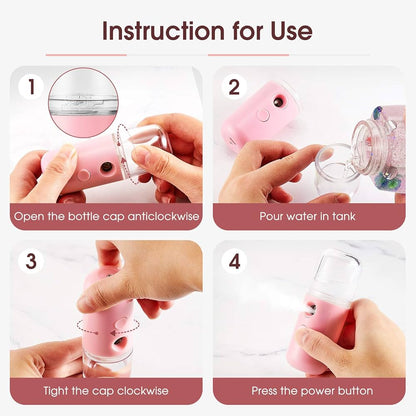 Instruction for Use

1
Open the bottle cap anticlockwise

2
Pour water in tank

3
Tight the cap clockwise

4
Press the power button